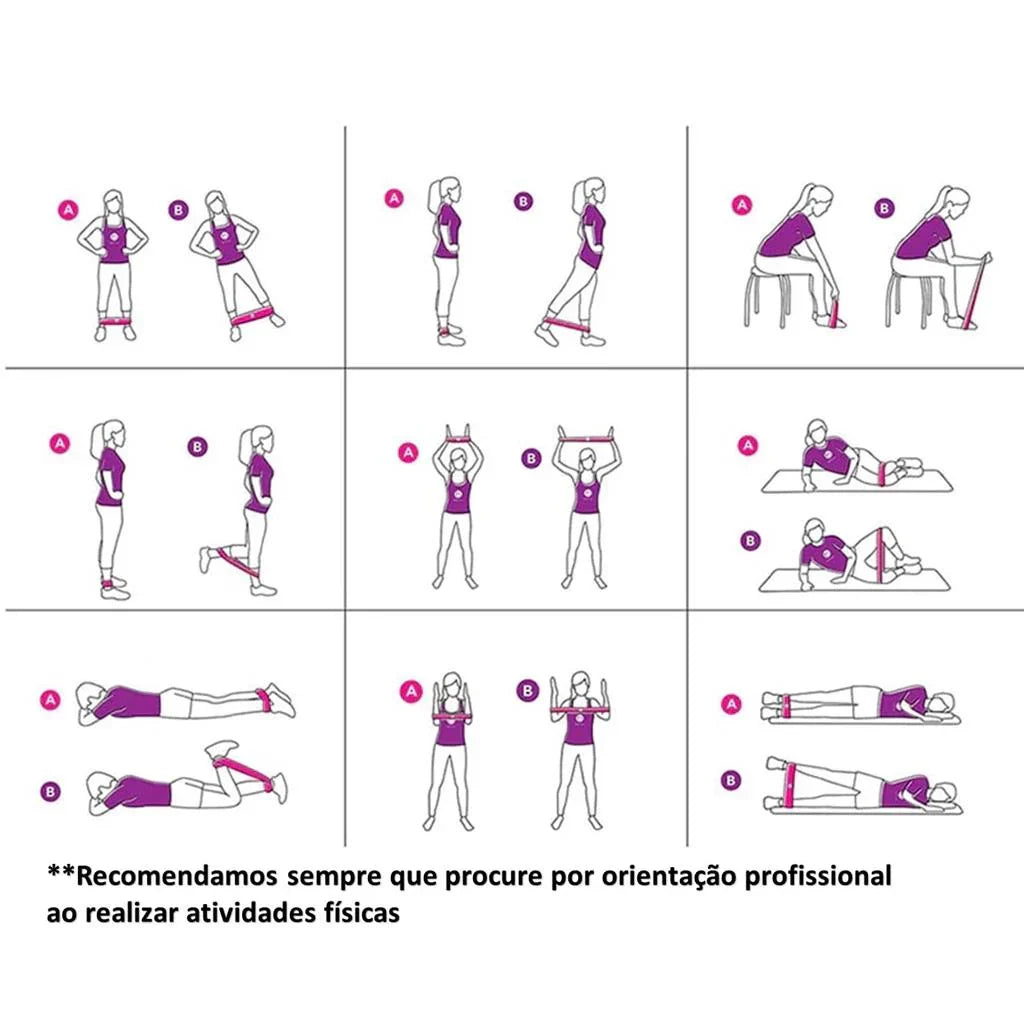 A B

A B

A B

A B

A B

A

B

A

B

A B

A

B

**Recomendamos sempre que procure por orientação profissional ao realizar atividades físicas